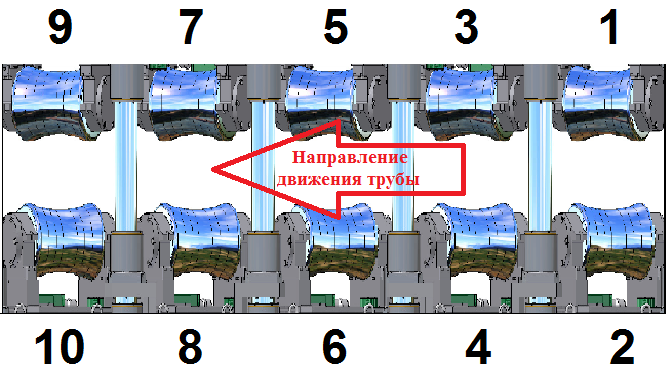 9 7 5 3 1

Направление движения трубы

10 8 6 4 2